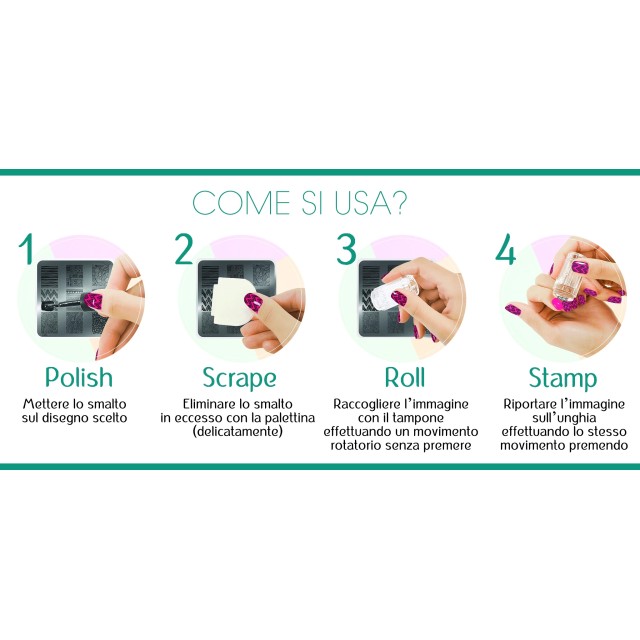 COME SI USA?

1

Polish

Mettere lo smalto sul disegno scelto

2

Scrape

Eliminare lo smalto in eccesso con la palettina (delicatamente)

3

Roll

Raccogliere l'immagine con il tampone effettuando un movimento rotatorio senza premere

4

Stamp

Riportare l'immagine sull'unghia effettuando lo stesso movimento premendo